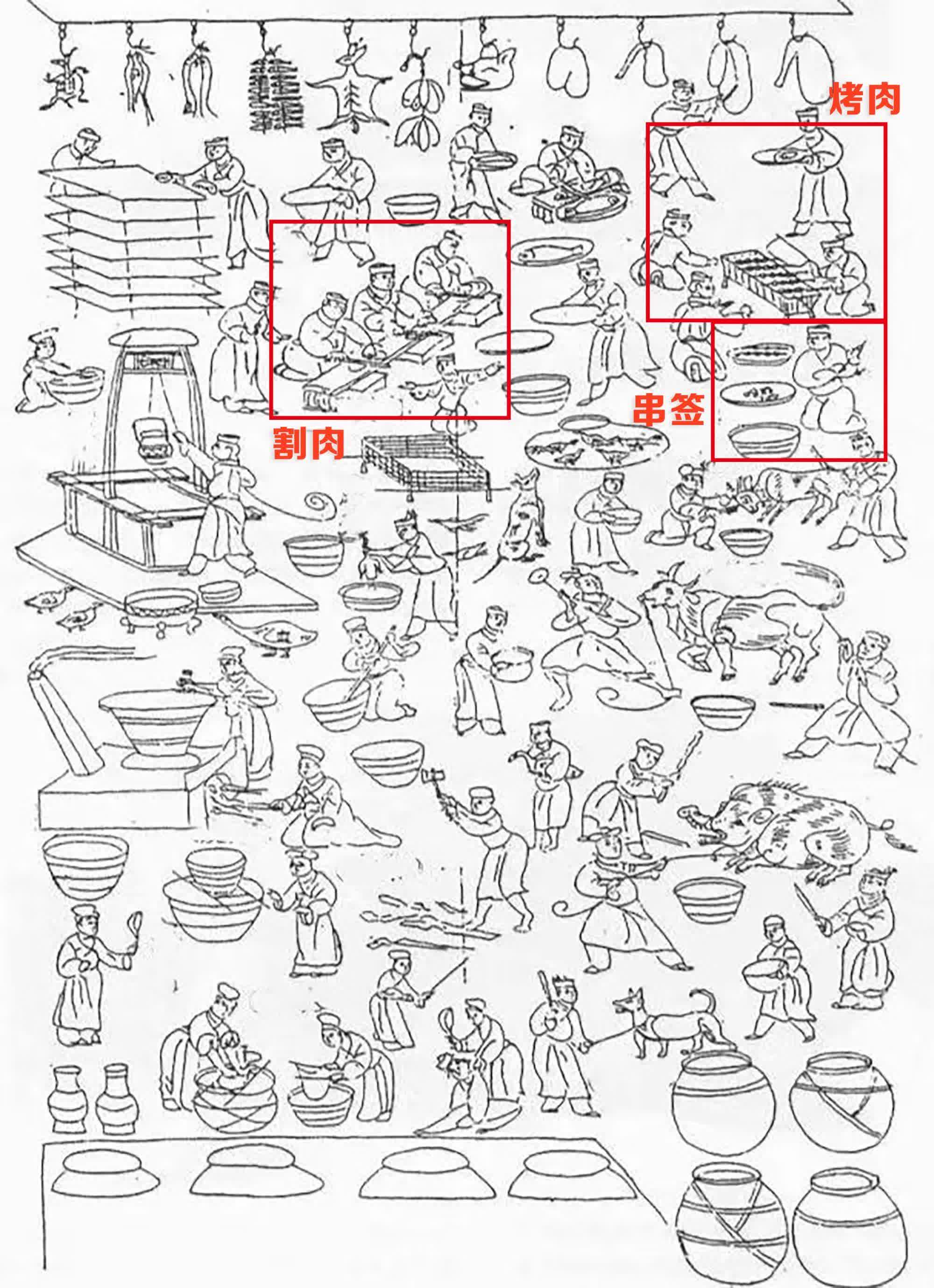 烤肉

割肉

串签