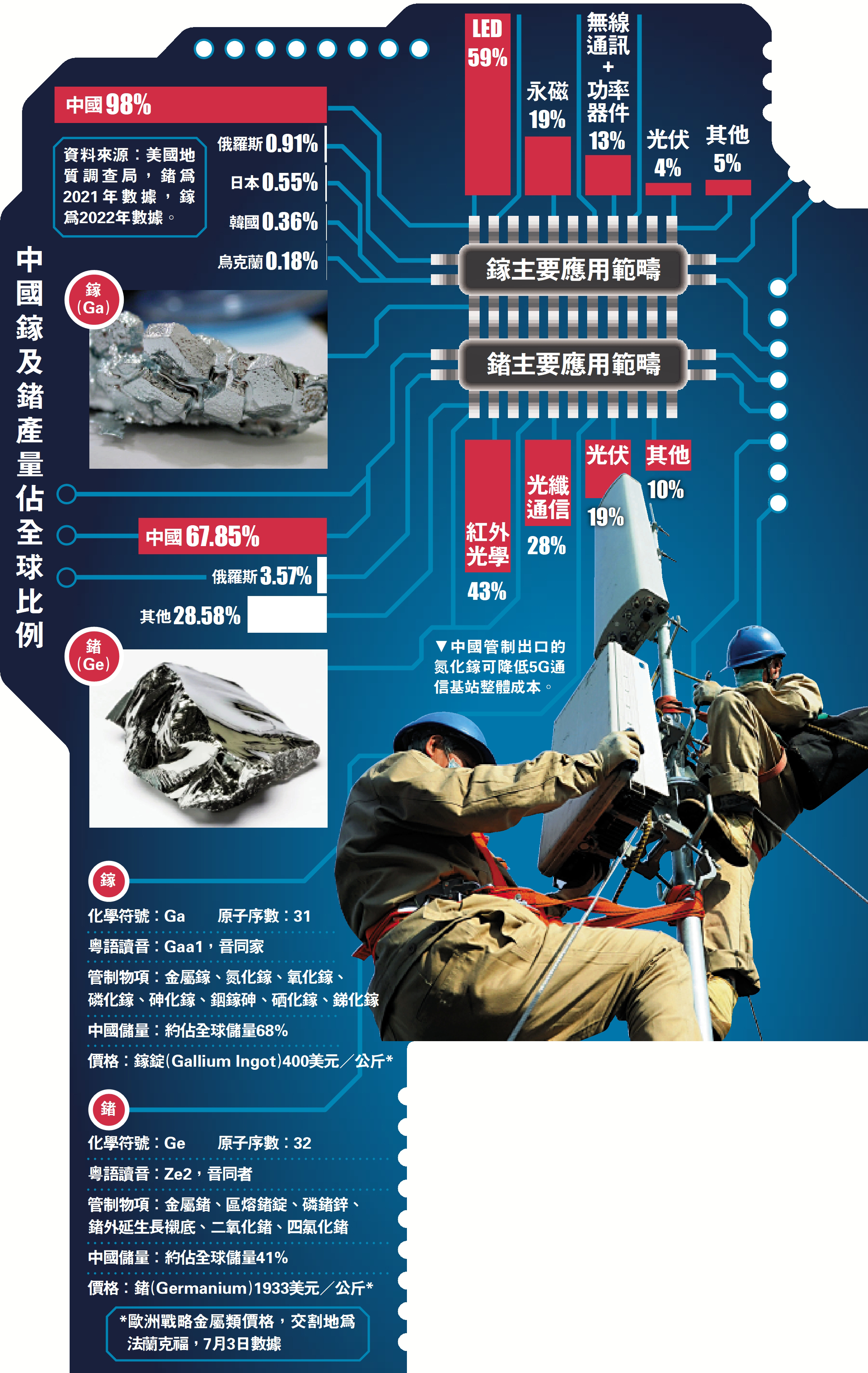 中國鎵及鍺產量佔全球比例

中國98%

資料來源：美國地質調查局，鍺爲2021年數據，鎵爲2022年數據。

俄羅斯0.91%
日本0.55%
韓國0.36%
烏克蘭0.18%

鎵(Ga)

中國67.85%
俄羅斯3.57%
其他28.58%

鍺(Ge)

LED 59%
永磁 19%
無線通訊+功率器件 13%
光伏 4%
其他 5%

鎵主要應用範疇

鍺主要應用範疇

紅外光學 43%
光纖通信 28%
光伏 19%
其他 10%

▼中國管制出口的氮化鎵可降低5G通信基站整體成本。

鎵
化學符號：Ga 原子序數：31
粵語讀音：Gaa1，音同家
管制物項：金屬鎵、氮化鎵、氧化鎵、磷化鎵、砷化鎵、銦鎵砷、硒化鎵、銻化鎵
中國儲量：約佔全球儲量68%
價格：鎵錠(Gallium Ingot)400美元／公斤*

鍺
化學符號：Ge 原子序數：32
粵語讀音：Ze2，音同者
管制物項：金屬鍺、區熔鍺錠、磷鍺鋅、鍺外延生長襯底、二氧化鍺、四氯化鍺
中國儲量：約佔全球儲量41%
價格：鍺(Germanium)1933美元／公斤*

*歐洲戰略金屬類價格，交割地爲法蘭克福，7月3日數據